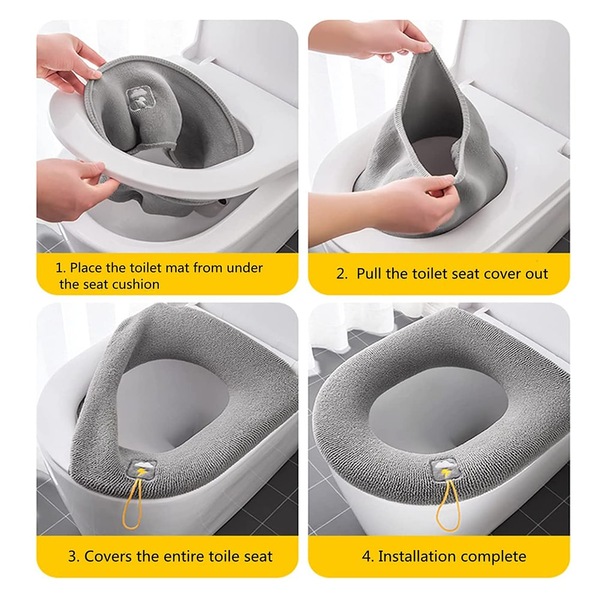 1. Place the toilet mat from under the seat cushion

2. Pull the toilet seat cover out

3. Covers the entire toile seat

4. Installation complete