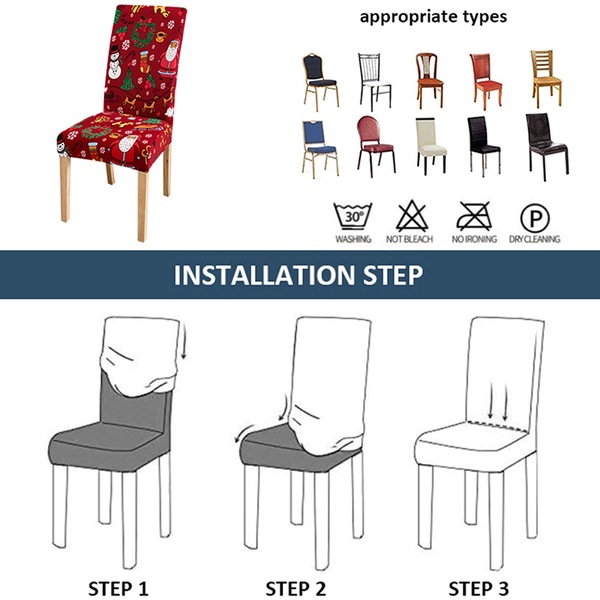 appropriate types

30°
WASHING
NOT BLEACH
NO IRONING
P
DRY CLEANING

INSTALLATION STEP

STEP 1
STEP 2
STEP 3