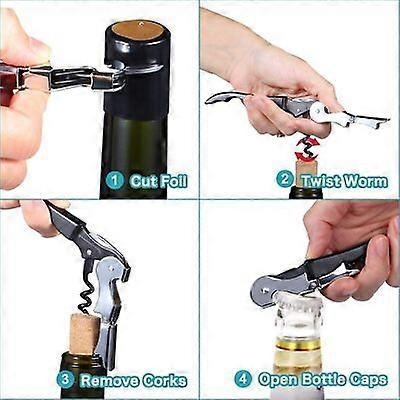 1 Cut Foil

2 Twist Worm

3 Remove Corks

4 Open Bottle Caps