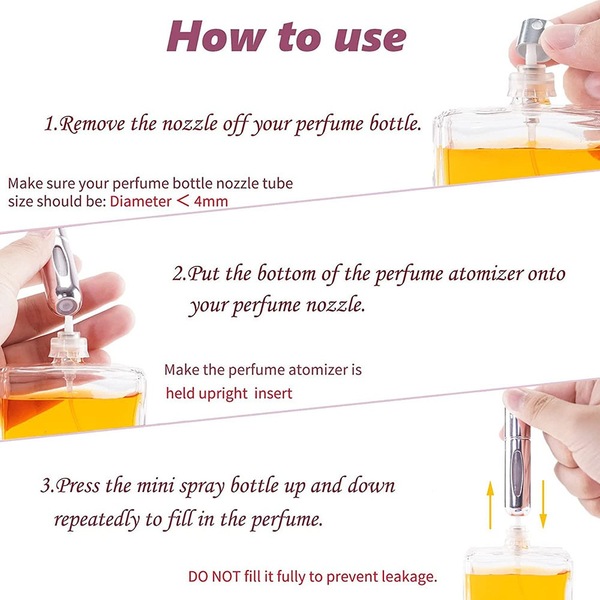 How to use

1.Remove the nozzle off your perfume bottle.

Make sure your perfume bottle nozzle tube size should be: Diameter < 4mm

2.Put the bottom of the perfume atomizer onto your perfume nozzle.

Make the perfume atomizer is held upright insert

3.Press the mini spray bottle up and down repeatedly to fill in the perfume.

DO NOT fill it fully to prevent leakage.