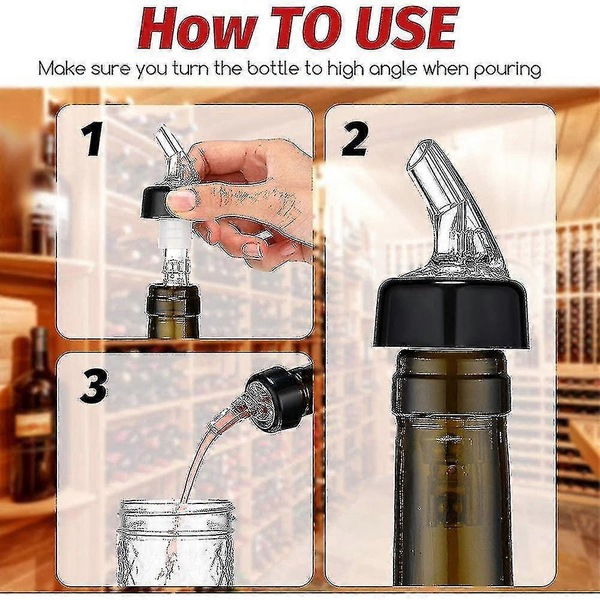 How TO USE

Make sure you turn the bottle to high angle when pouring

1

2

3