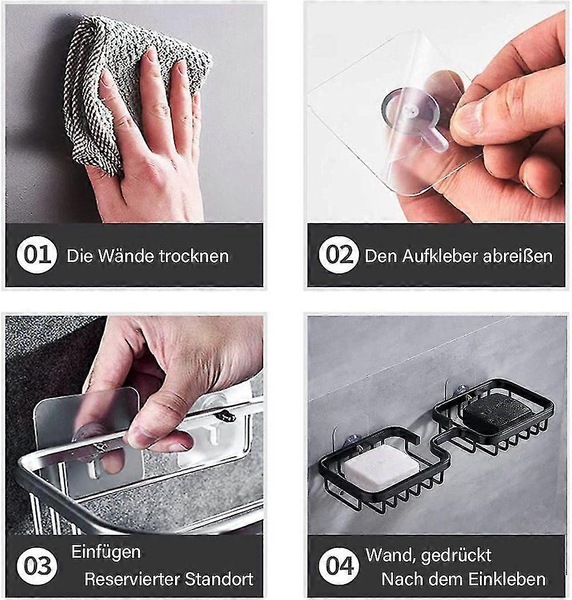 01 Die Wände trocknen

02 Den Aufkleber abreißen

03 Einfügen
Reservierter Standort

04 Wand, gedrückt
Nach dem Einkleben