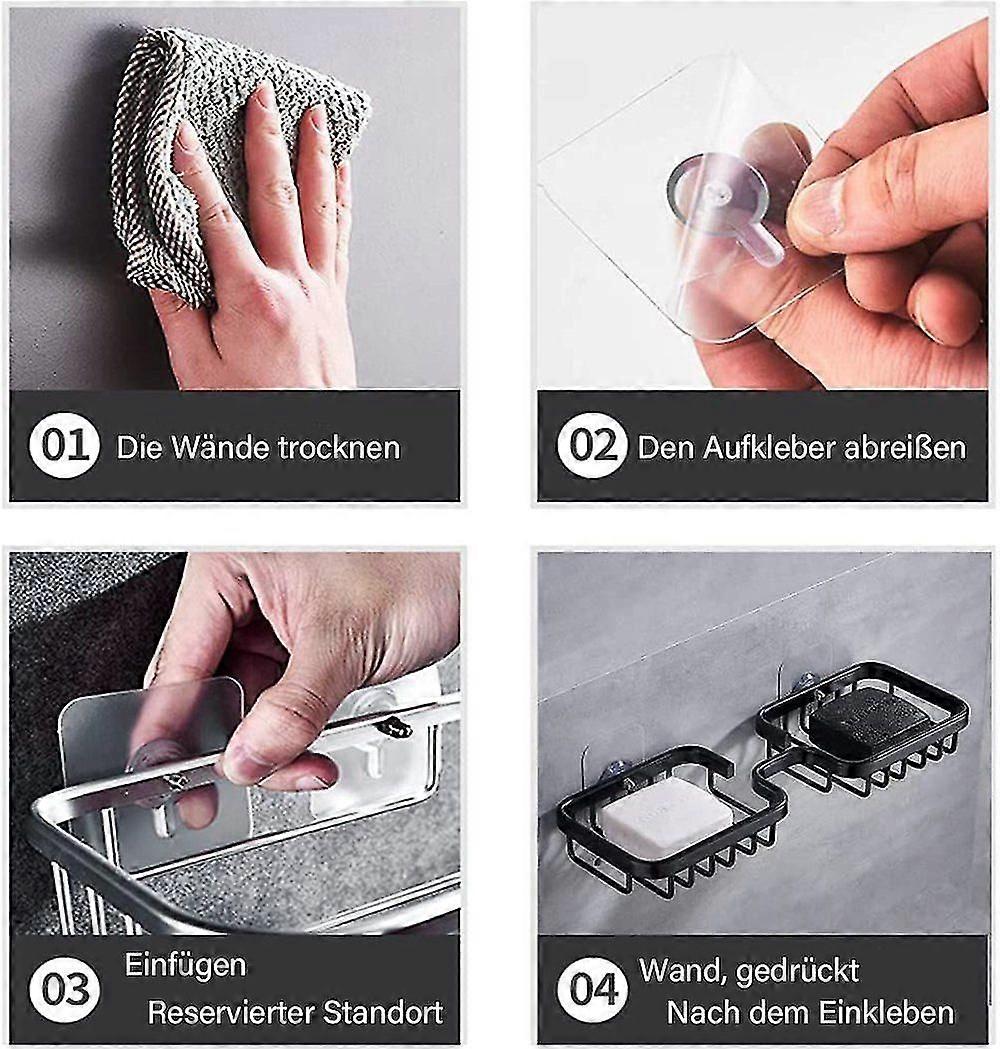 01 Die Wände trocknen

02 Den Aufkleber abreißen

03 Einfügen
Reservierter Standort

04 Wand, gedrückt
Nach dem Einkleben