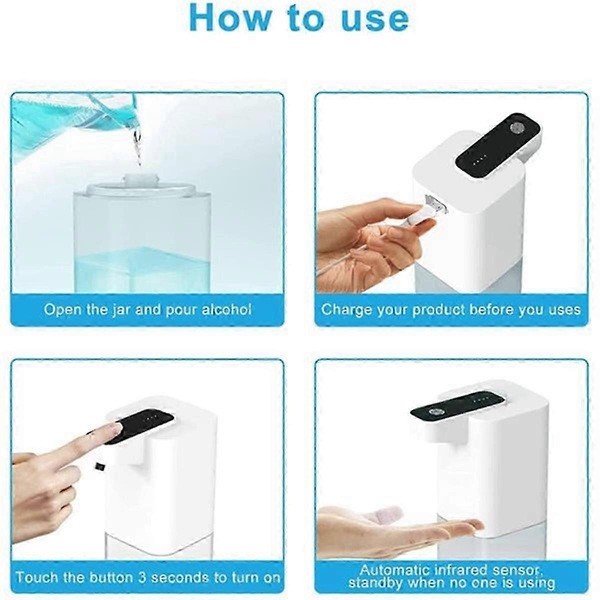 How to use

Open the jar and pour alcohol

Charge your product before you uses

Touch the button 3 seconds to turn on

Automatic infrared sensor, standby when no one is using