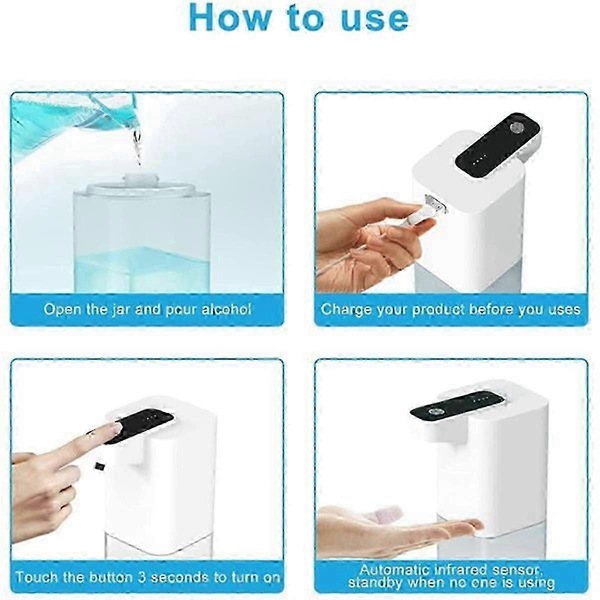 How to use

Open the jar and pour alcohol

Charge your product before you uses

Touch the button 3 seconds to turn on

Automatic infrared sensor, standby when no one is using