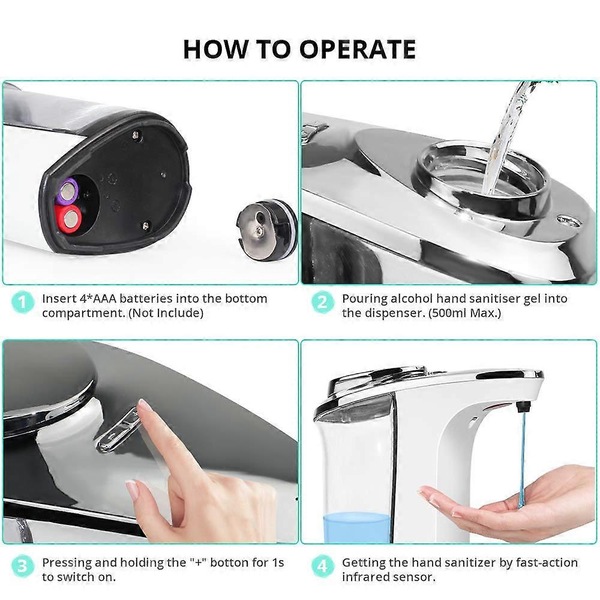 HOW TO OPERATE

1 Insert 4*AAA batteries into the bottom compartment. (Not Include)

2 Pouring alcohol hand sanitiser gel into the dispenser. (500ml Max.)

3 Pressing and holding the "+" botton for 1s to switch on.

4 Getting the hand sanitizer by fast-action infrared sensor.