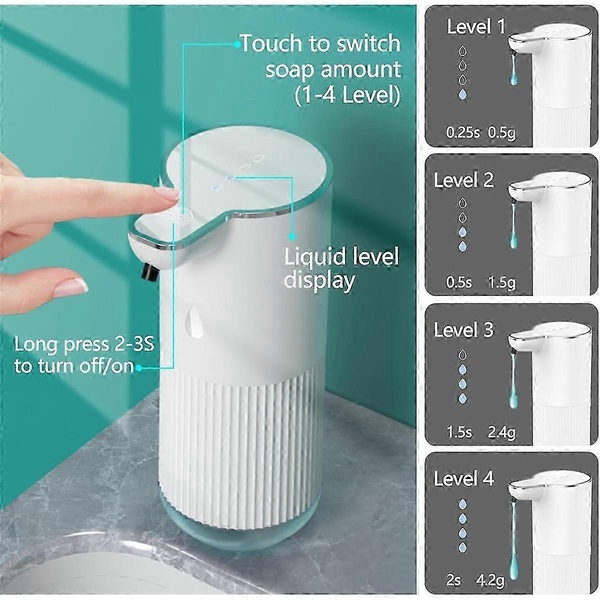 Touch to switch soap amount (1-4 Level)

Liquid level display

Long press 2-3S to turn off/on

Level 1
0.25s 0.5g

Level 2
0.5s 1.5g

Level 3
1.5s 2.4g

Level 4
2s 4.2g