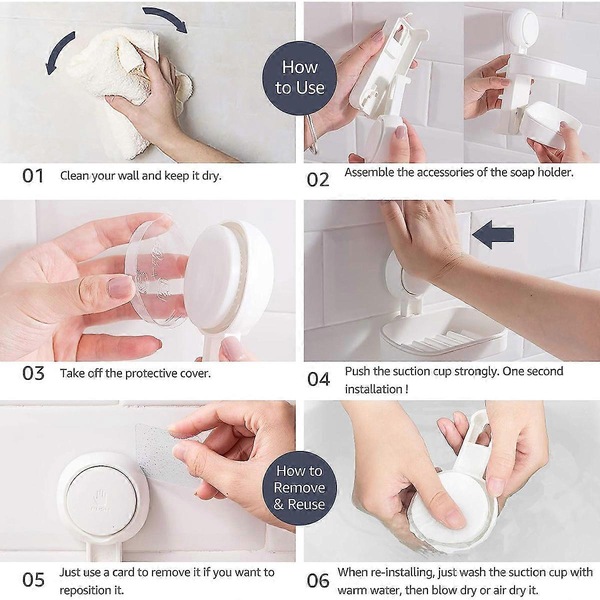 How to Use

01 Clean your wall and keep it dry.

02 Assemble the accessories of the soap holder.

03 Take off the protective cover.

04 Push the suction cup strongly. One second installation !

How to Remove & Reuse

05 Just use a card to remove it if you want to reposition it.

06 When re-installing, just wash the suction cup with warm water, then blow dry or air dry it.