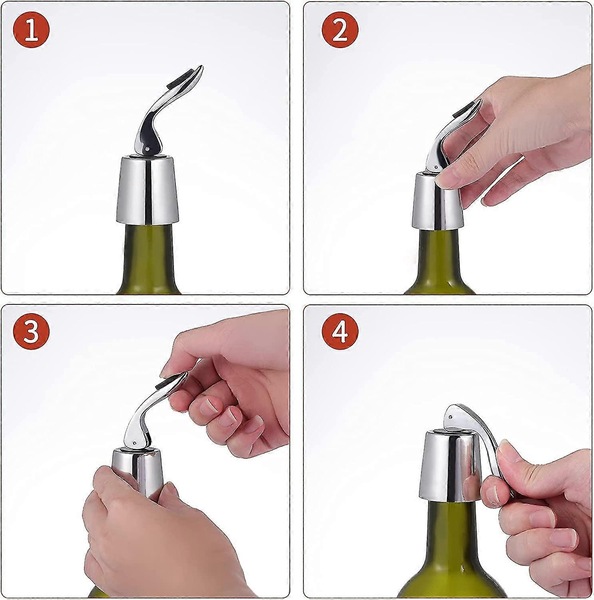 1

2

3

4