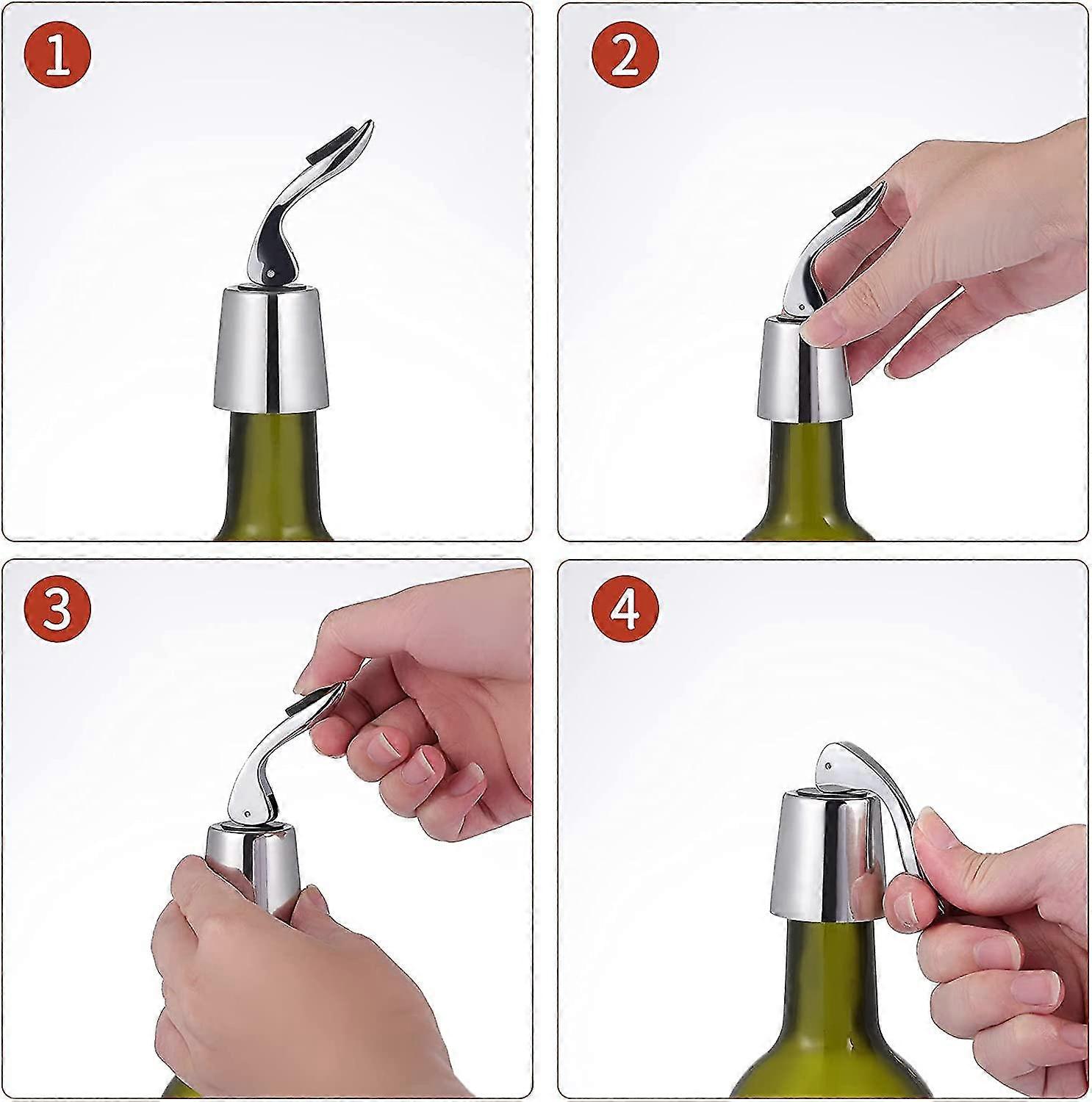 1

2

3

4