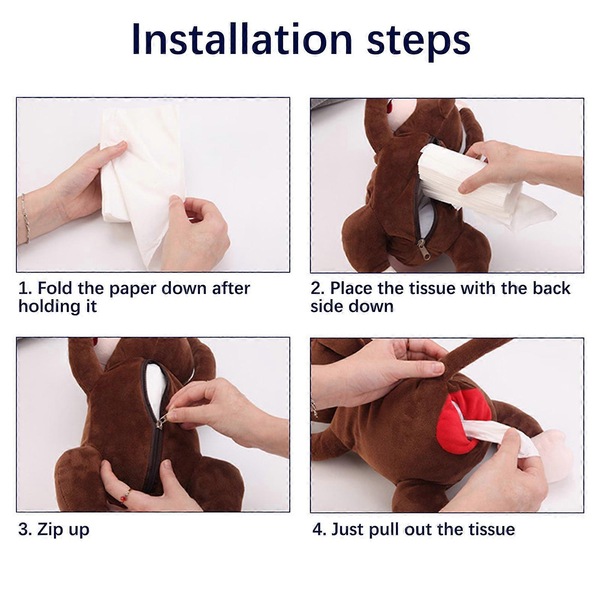 Installation steps

1. Fold the paper down after holding it

2. Place the tissue with the back side down

3. Zip up

4. Just pull out the tissue