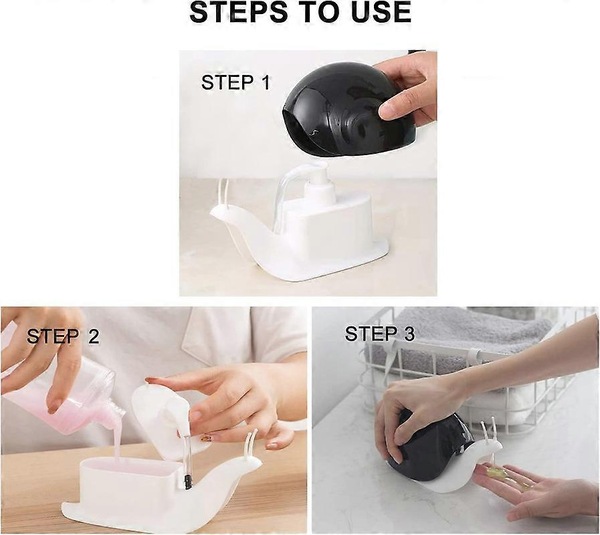 STEPS TO USE

STEP 1

STEP 2

STEP 3