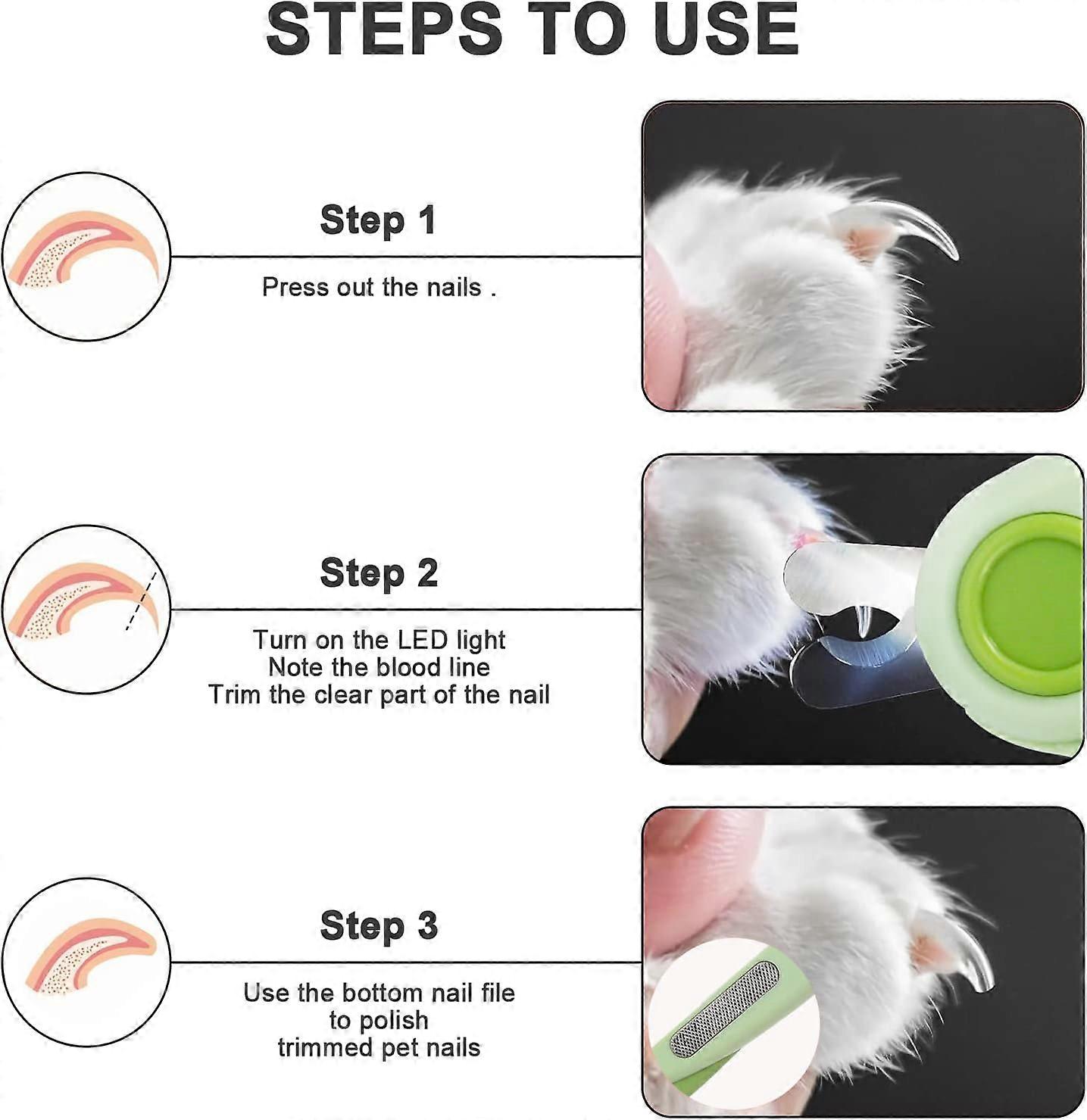 STEPS TO USE

Step 1

Press out the nails .

Step 2

Turn on the LED light
Note the blood line
Trim the clear part of the nail

Step 3

Use the bottom nail file
to polish
trimmed pet nails