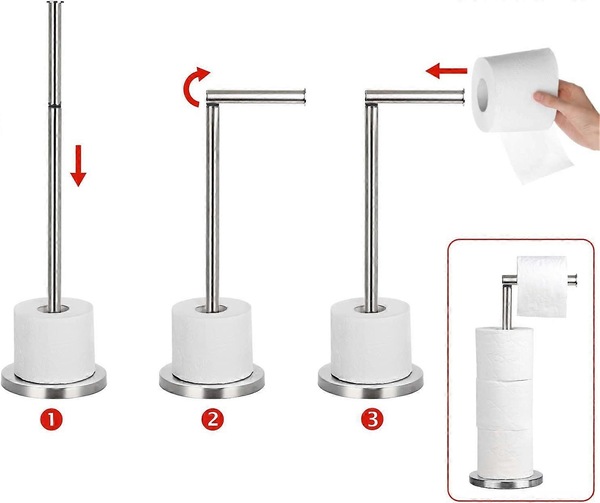 1

2

3