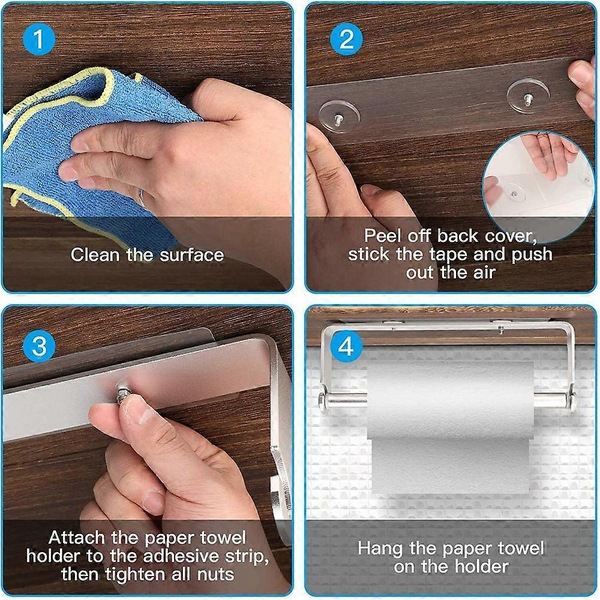 1

Clean the surface

2

Peel off back cover, stick the tape and push out the air

3

Attach the paper towel holder to the adhesive strip, then tighten all nuts

4

Hang the paper towel on the holder