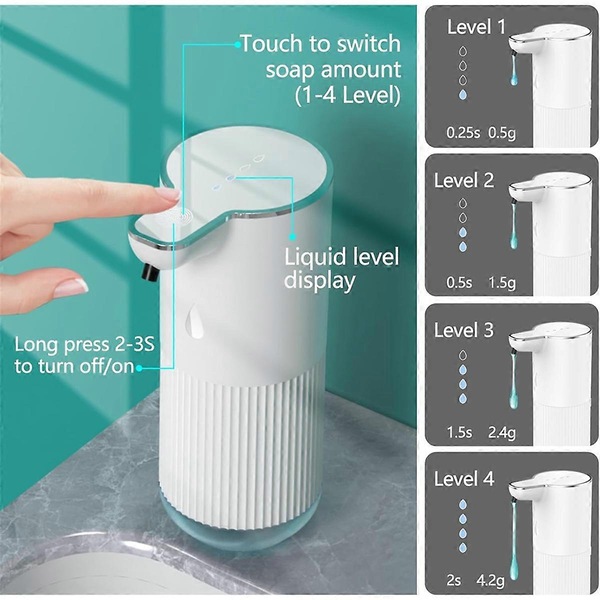 Touch to switch soap amount (1-4 Level)

Liquid level display

Long press 2-3S to turn off/on

Level 1
0.25s 0.5g

Level 2
0.5s 1.5g

Level 3
1.5s 2.4g

Level 4
2s 4.2g