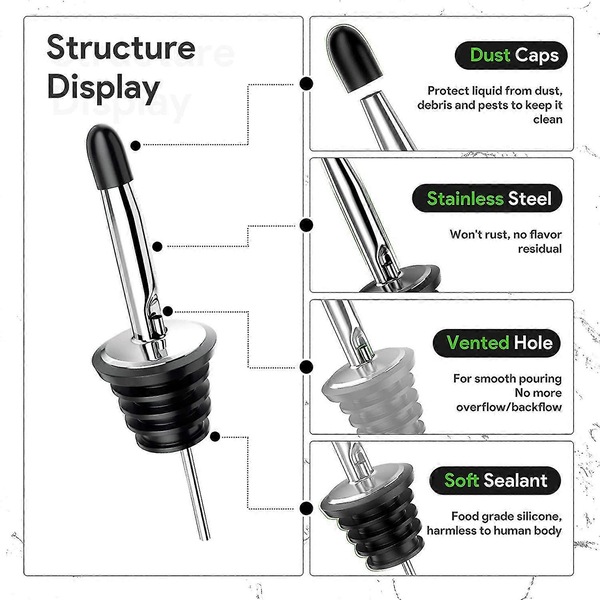 Structure Display

Dust Caps

Protect liquid from dust, debris and pests to keep it clean

Stainless Steel

Won't rust, no flavor residual

Vented Hole

For smooth pouring
No more overflow/backflow

Soft Sealant

Food grade silicone, harmless to human body