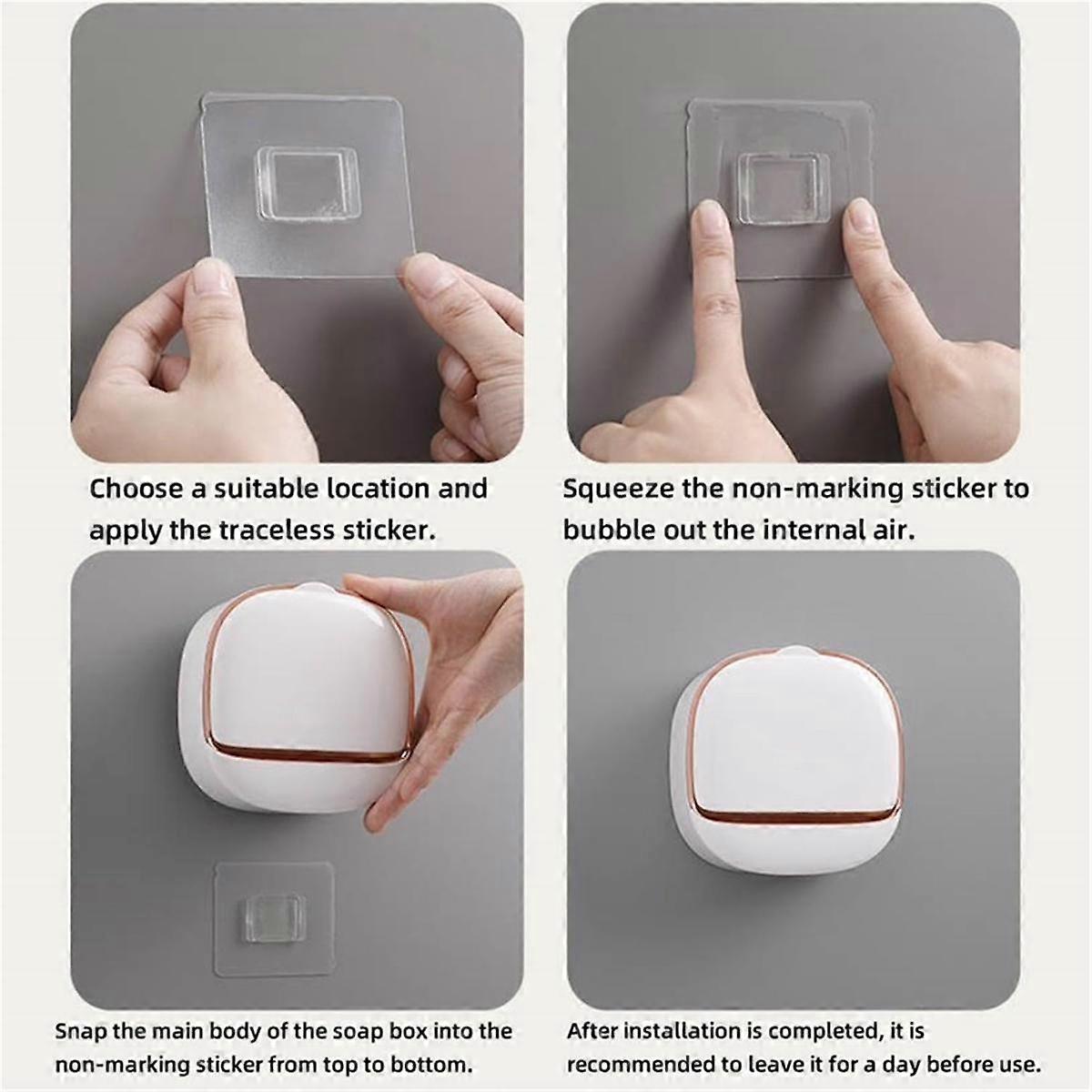 Choose a suitable location and apply the traceless sticker.

Squeeze the non-marking sticker to bubble out the internal air.

Snap the main body of the soap box into the non-marking sticker from top to bottom.

After installation is completed, it is recommended to leave it for a day before use.