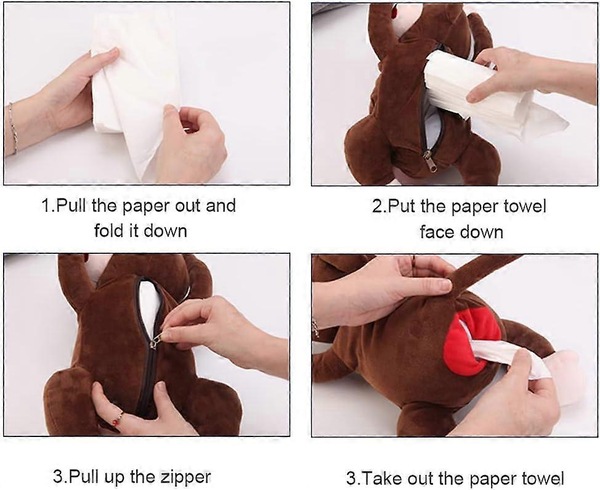 1.Pull the paper out and fold it down

2.Put the paper towel face down

3.Pull up the zipper

3.Take out the paper towel