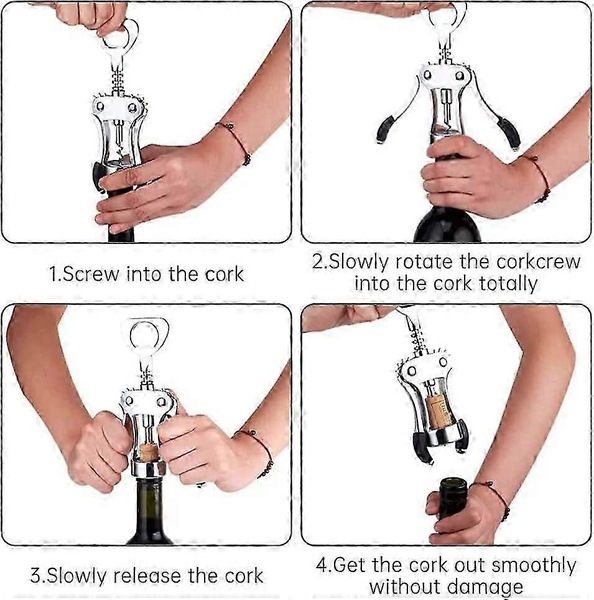 1.Screw into the cork

2.Slowly rotate the corkcrew into the cork totally

3.Slowly release the cork

4.Get the cork out smoothly without damage