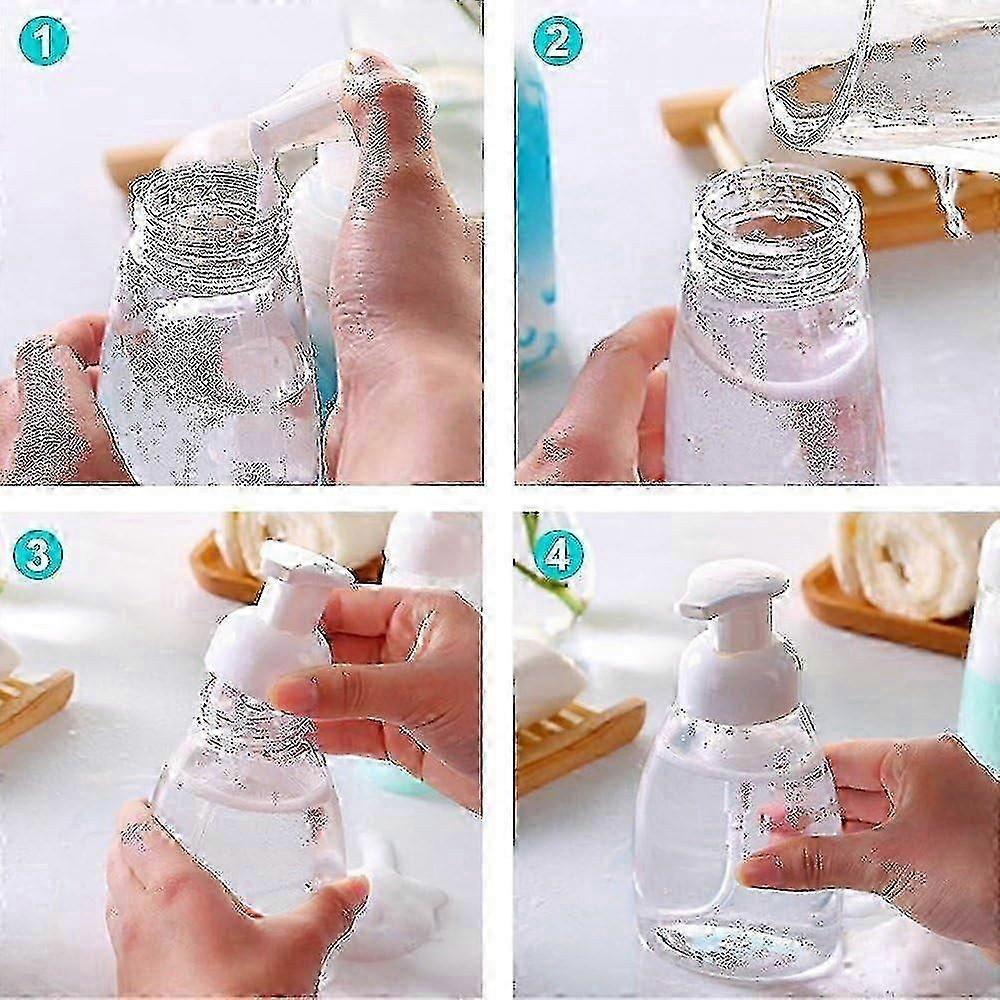 1
2
3
4