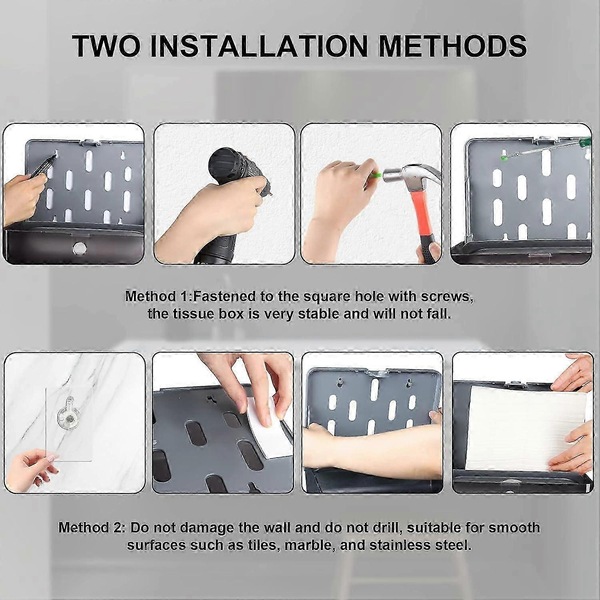 TWO INSTALLATION METHODS

Method 1:Fastened to the square hole with screws, the tissue box is very stable and will not fall.

Method 2: Do not damage the wall and do not drill, suitable for smooth surfaces such as tiles, marble, and stainless steel.