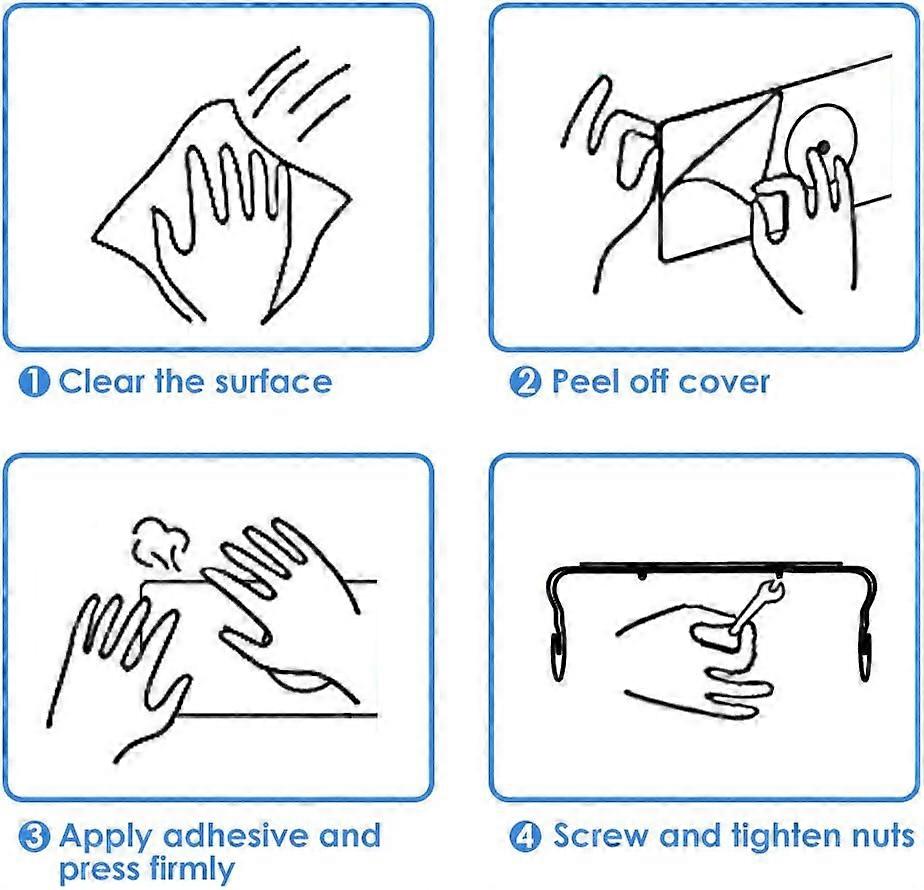 1 Clear the surface

2 Peel off cover

3 Apply adhesive and press firmly

4 Screw and tighten nuts