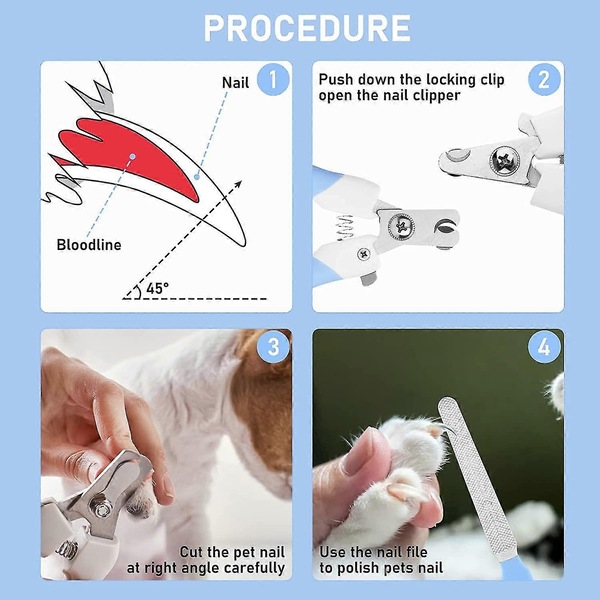 PROCEDURE

1
Nail
Bloodline
45°

2
Push down the locking clip open the nail clipper

3
Cut the pet nail at right angle carefully

4
Use the nail file to polish pets nail