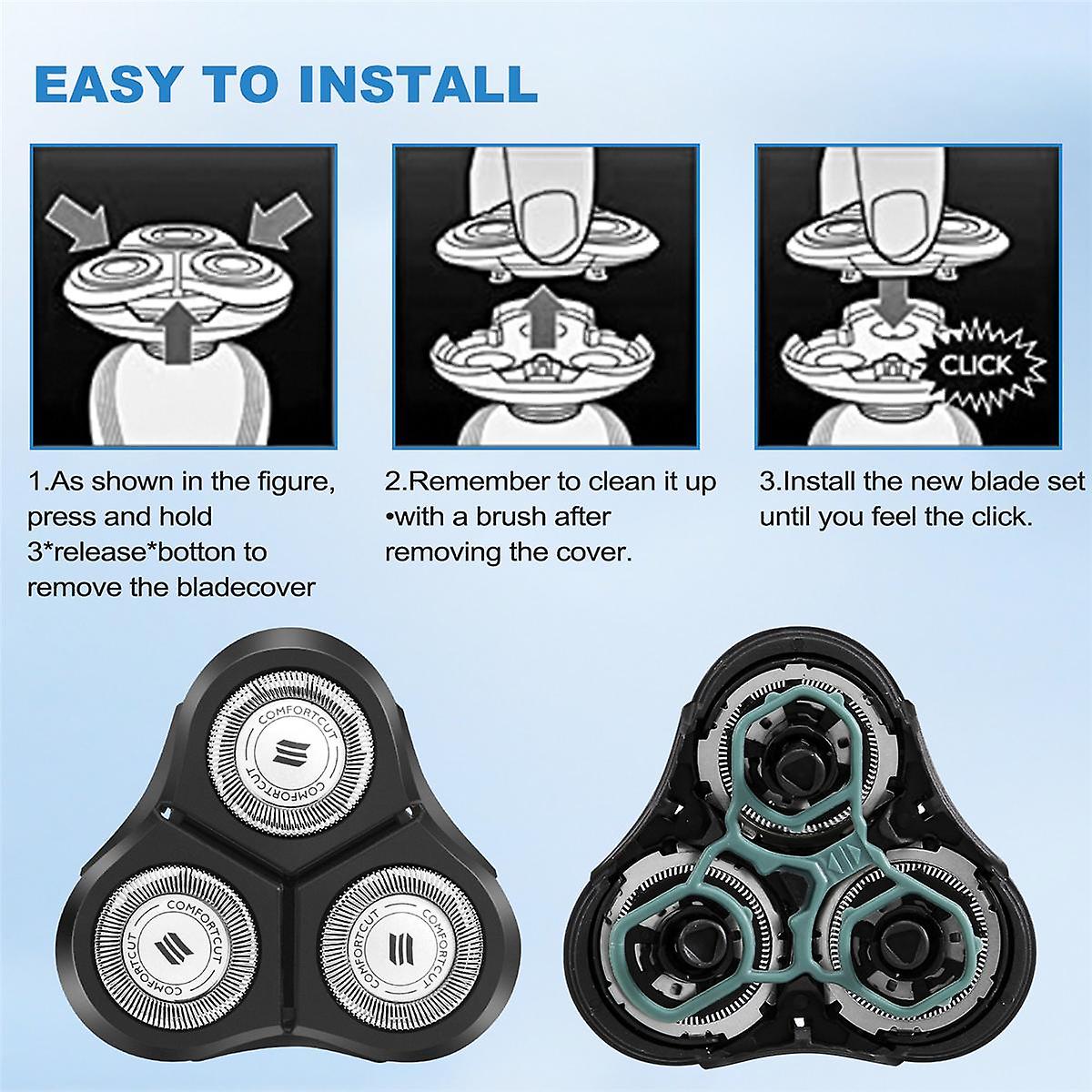 EASY TO INSTALL

CLICK

1.As shown in the figure, press and hold 3*release*botton to remove the bladecover

2.Remember to clean it up •with a brush after removing the cover.

3.Install the new blade set until you feel the click.

COMFORTCUT COMFORTCUT

COMFORTCUT COMFORTCUT

COMFORTCUT COMFORTCUT