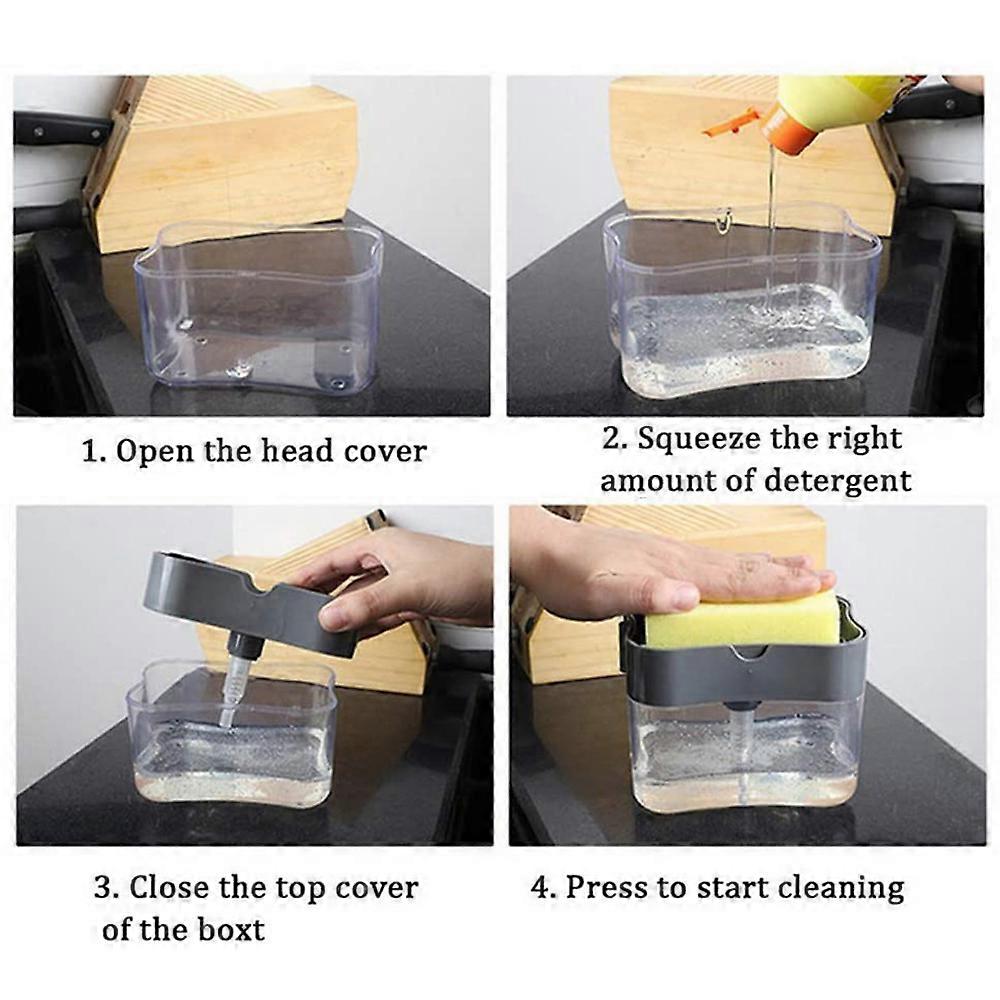 1. Open the head cover

2. Squeeze the right amount of detergent

3. Close the top cover of the boxt

4. Press to start cleaning