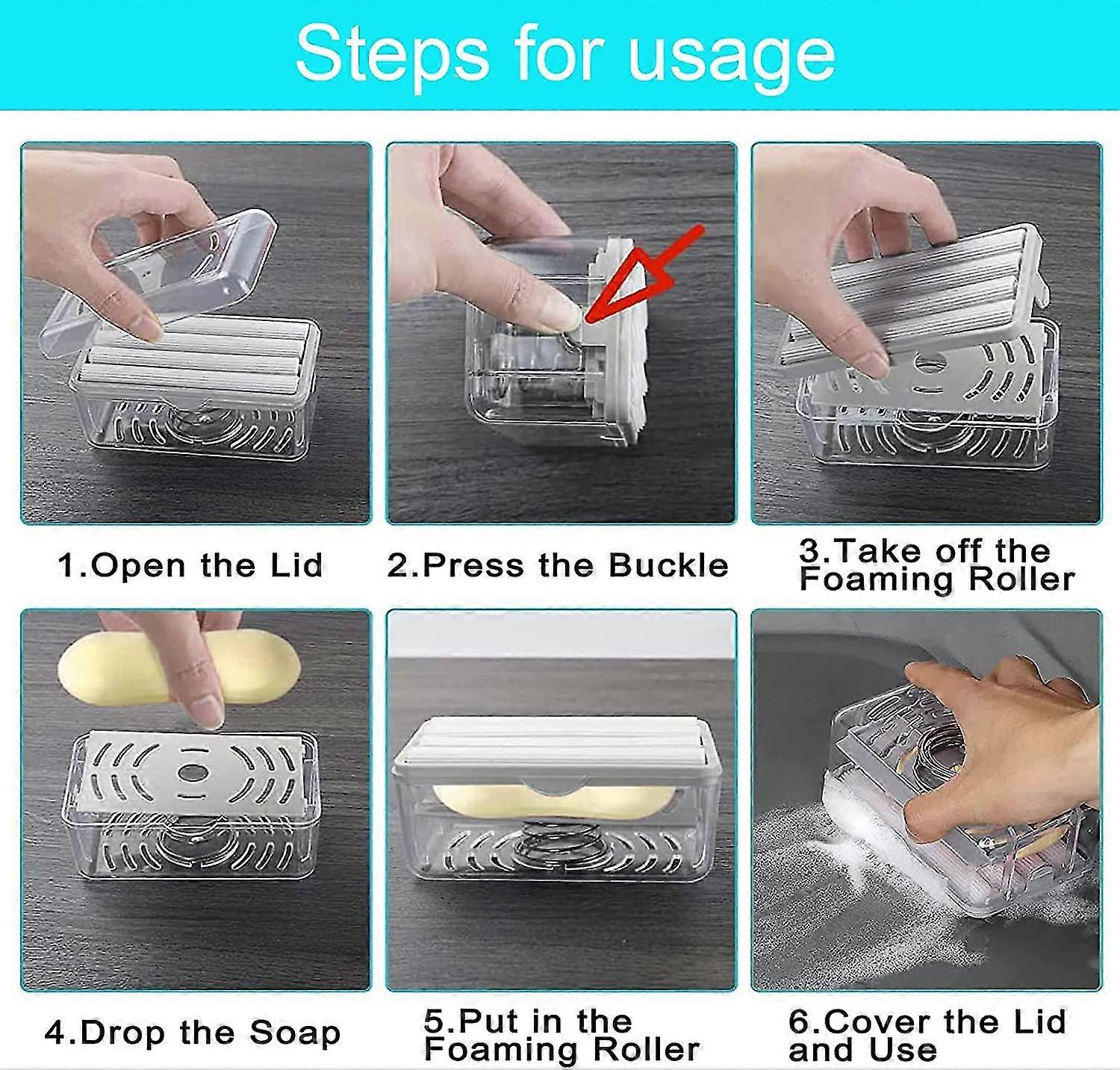 Steps for usage

1.Open the Lid

2.Press the Buckle

3.Take off the Foaming Roller

4.Drop the Soap

5.Put in the Foaming Roller

6.Cover the Lid and Use