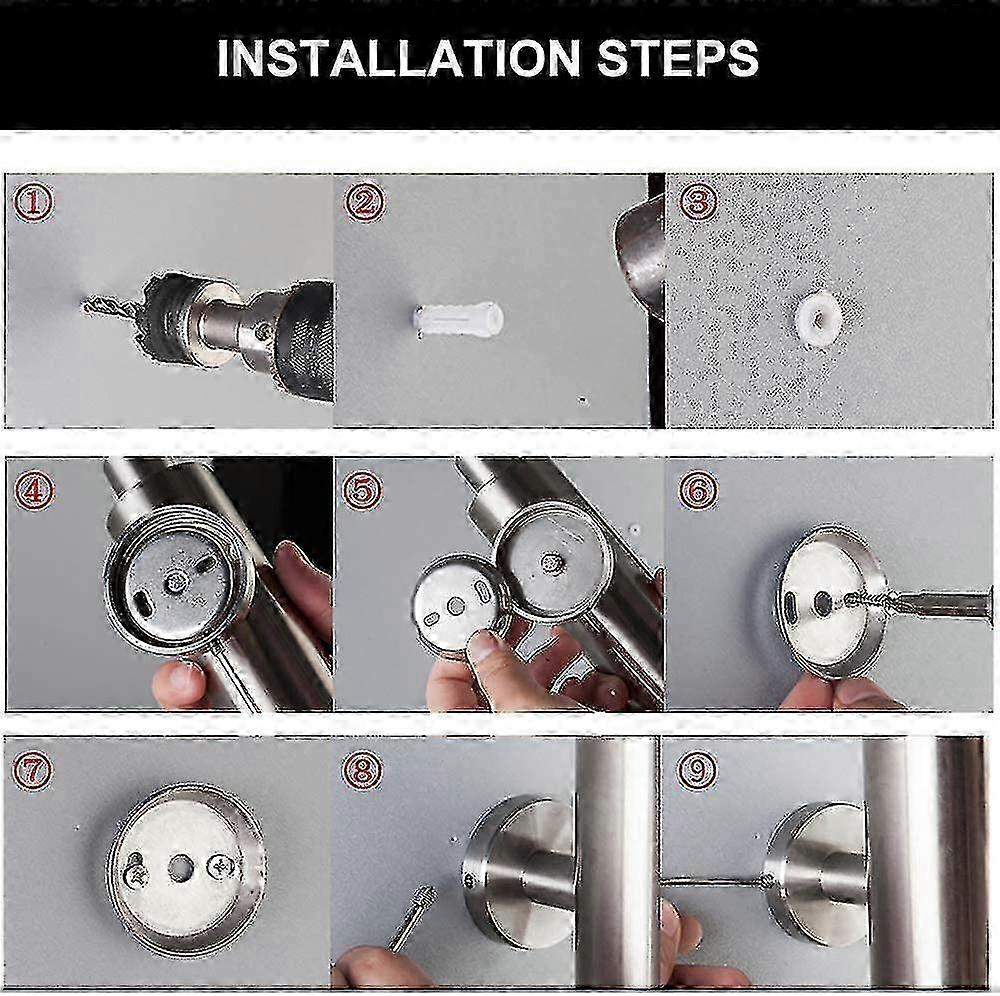 INSTALLATION STEPS

①

②

③

④

⑤

⑥

⑦

⑧

⑨