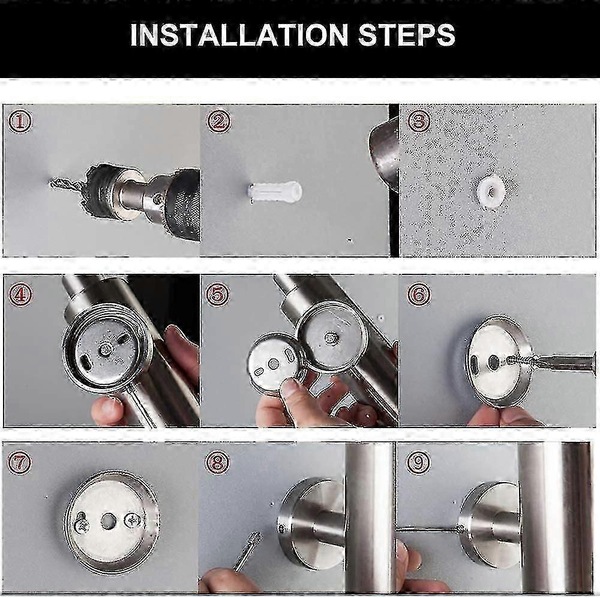 INSTALLATION STEPS

①

②

③

④

⑤

⑥

⑦

⑧

⑨