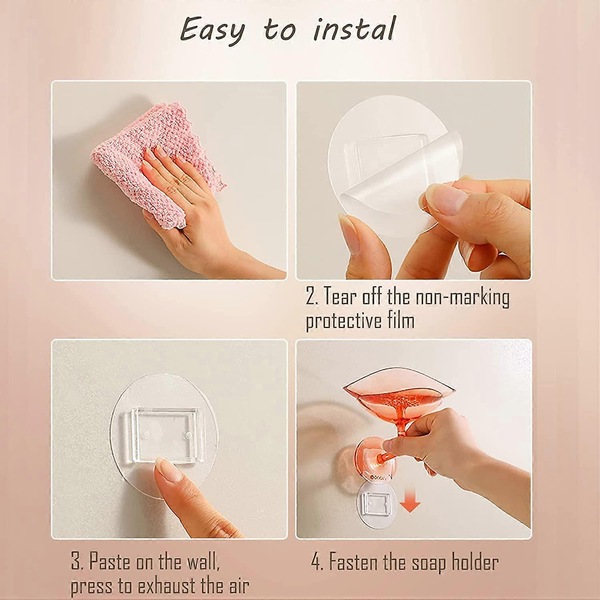 Easy to instal

2. Tear off the non-marking protective film

3. Paste on the wall, press to exhaust the air

4. Fasten the soap holder