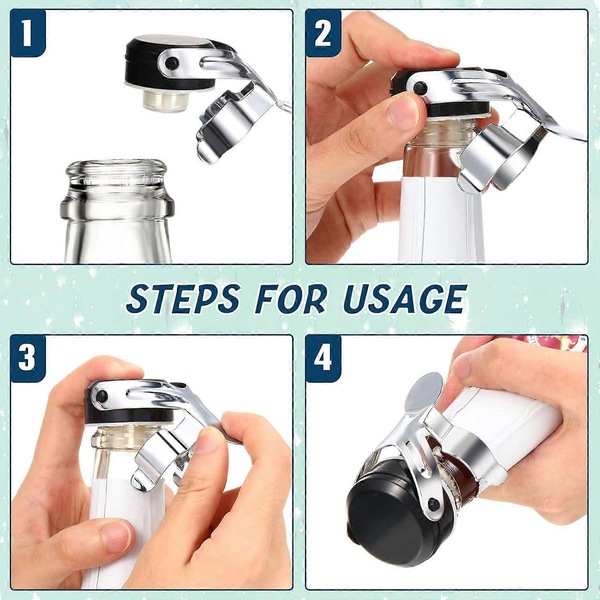 1

2

STEPS FOR USAGE

3

4