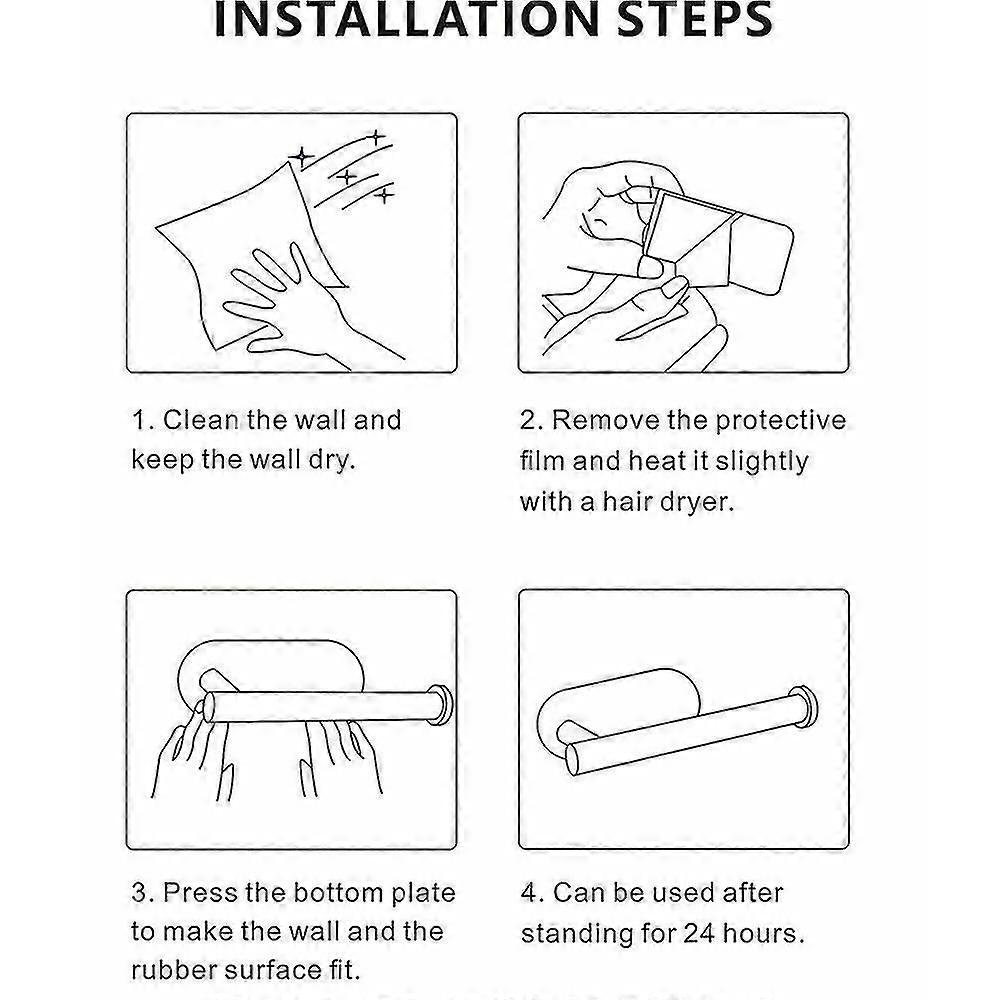 INSTALLATION STEPS

1. Clean the wall and keep the wall dry.

2. Remove the protective film and heat it slightly with a hair dryer.

3. Press the bottom plate to make the wall and the rubber surface fit.

4. Can be used after standing for 24 hours.