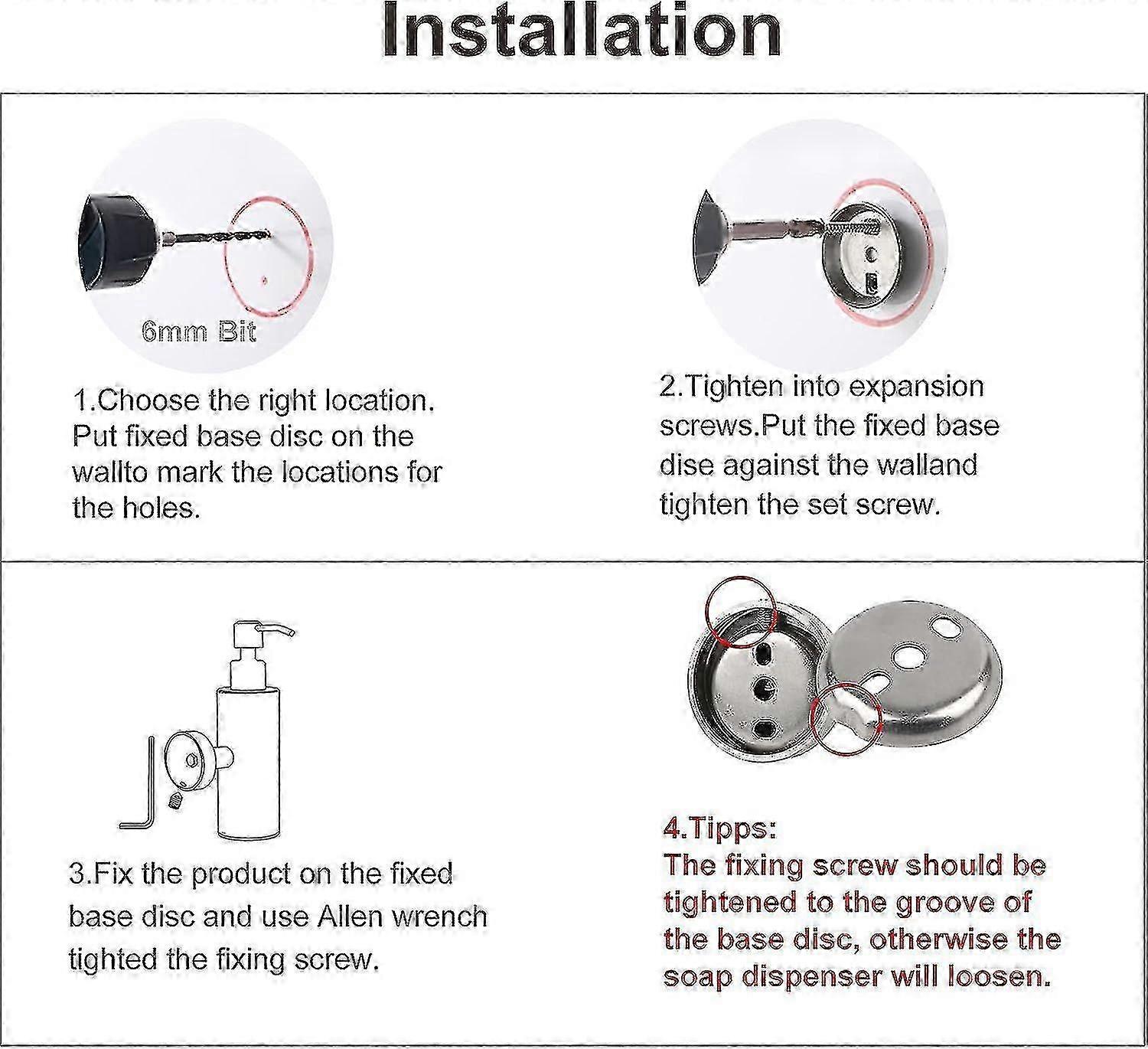 Installation

6mm Bit

1.Choose the right location. Put fixed base disc on the wallto mark the locations for the holes.

2.Tighten into expansion screws.Put the fixed base dise against the walland tighten the set screw.

3.Fix the product on the fixed base disc and use Allen wrench tighted the fixing screw.

4.Tipps:
The fixing screw should be tightened to the groove of the base disc, otherwise the soap dispenser will loosen.