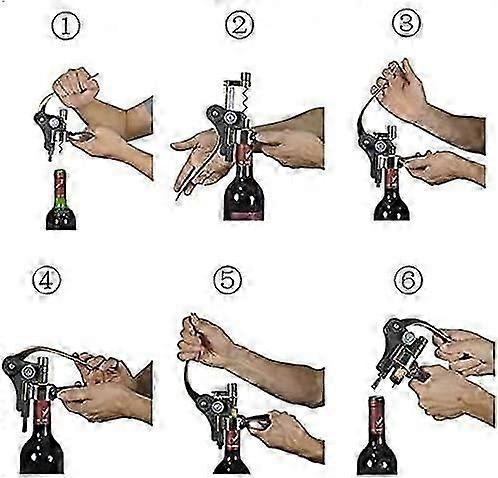 ①

②

③

④

⑤

⑥