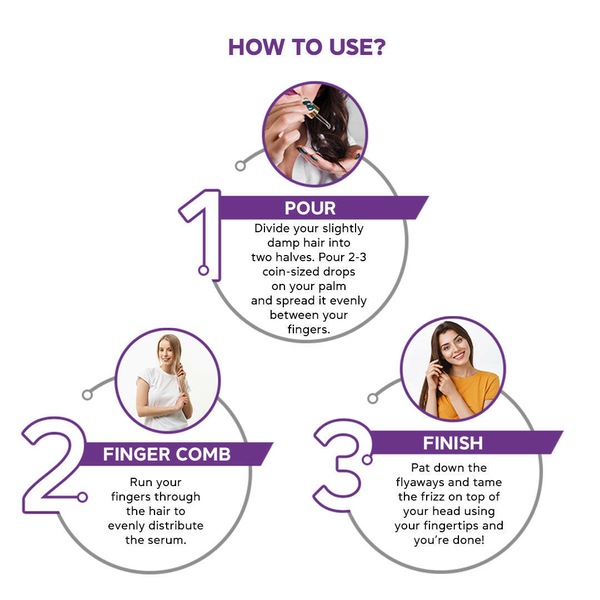 HOW TO USE?

1

POUR

Divide your slightly damp hair into two halves. Pour 2-3 coin-sized drops on your palm and spread it evenly between your fingers.

2

FINGER COMB

Run your fingers through the hair to evenly distribute the serum.

3

FINISH

Pat down the flyaways and tame the frizz on top of your head using your fingertips and you're done!