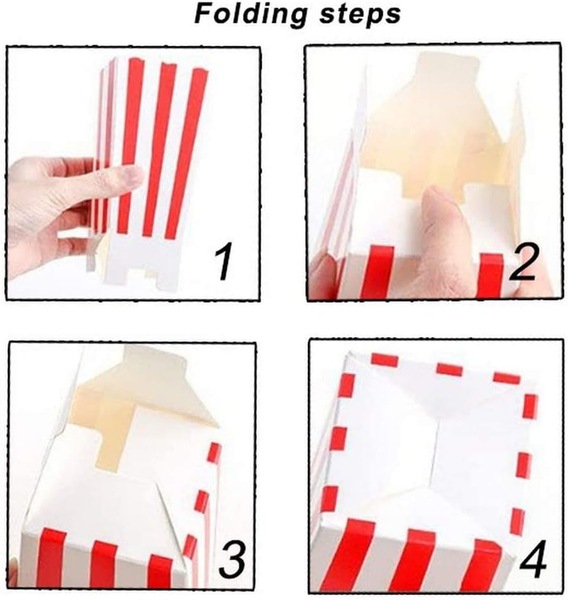 Folding steps

1

2

3

4