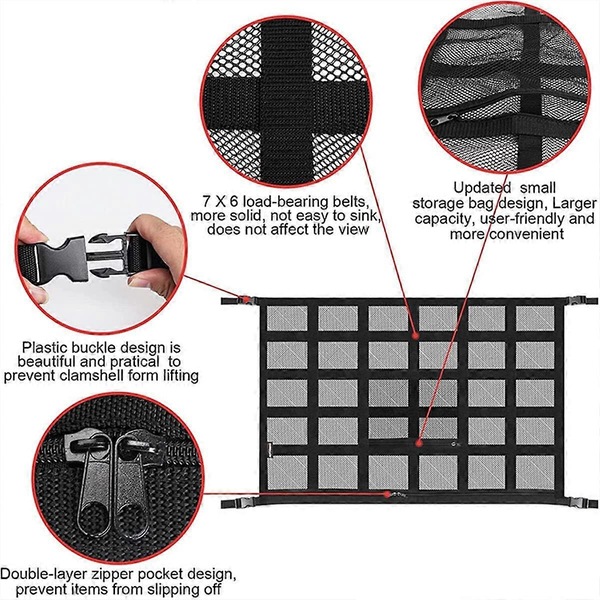 7 X 6 load-bearing belts, more solid, not easy to sink, does not affect the view

Updated small storage bag design, Larger capacity, user-friendly and more convenient

Plastic buckle design is beautiful and pratical to prevent clamshell form lifting

Double-layer zipper pocket design, prevent items from slipping off