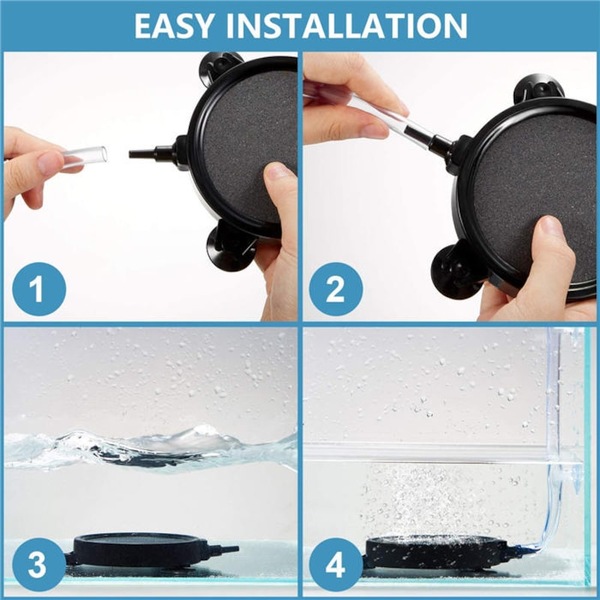 EASY INSTALLATION

1

2

3

4