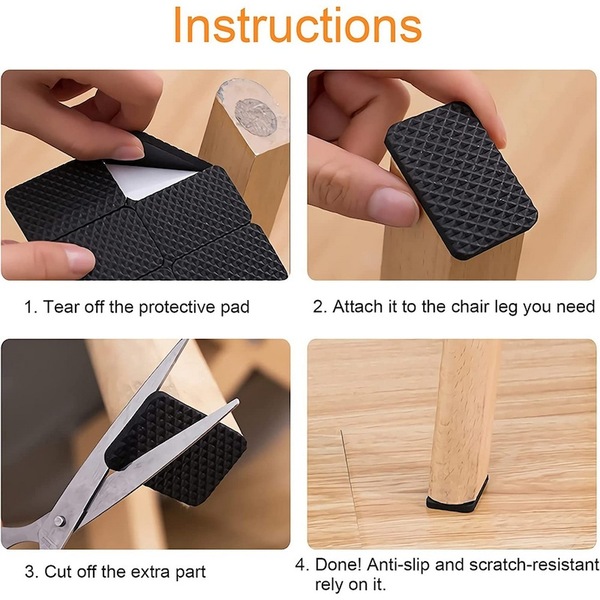 Instructions

1. Tear off the protective pad

2. Attach it to the chair leg you need

3. Cut off the extra part

4. Done! Anti-slip and scratch-resistant rely on it.