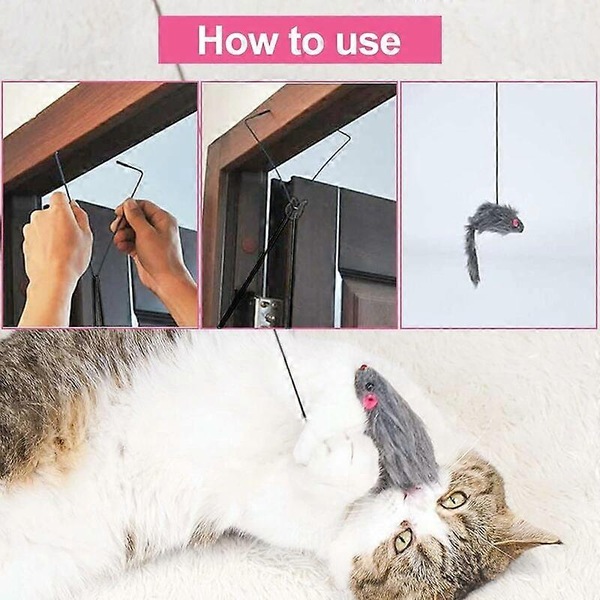 How to use