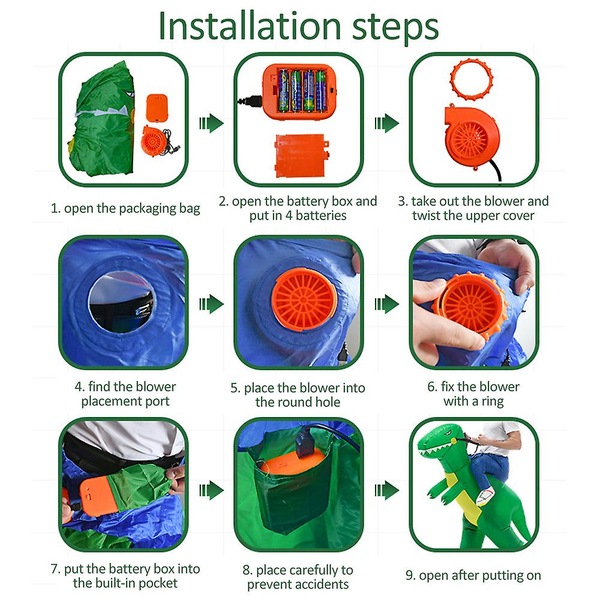 Installation steps

1. open the packaging bag

2. open the battery box and put in 4 batteries

3. take out the blower and twist the upper cover

4. find the blower placement port

5. place the blower into the round hole

6. fix the blower with a ring

7. put the battery box into the built-in pocket

8. place carefully to prevent accidents

9. open after putting on