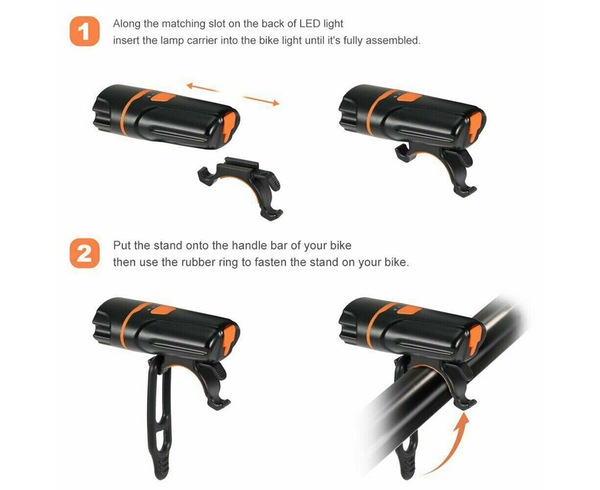 1 Along the matching slot on the back of LED light insert the lamp carrier into the bike light until it's fully assembled.

2 Put the stand onto the handle bar of your bike then use the rubber ring to fasten the stand on your bike.