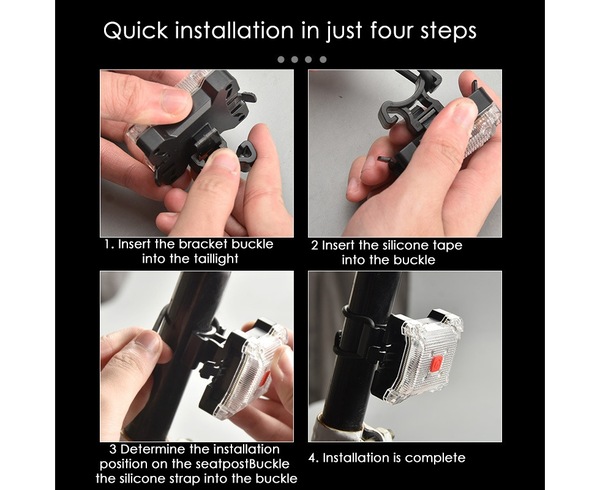 Quick installation in just four steps

1. Insert the bracket buckle into the taillight

2 Insert the silicone tape into the buckle

3 Determine the installation position on the seatpostBuckle the silicone strap into the buckle

4. Installation is complete