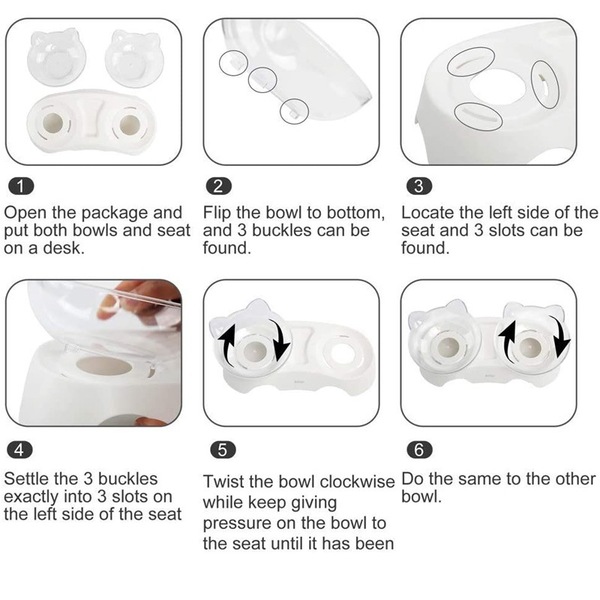 1

Open the package and put both bowls and seat on a desk.

2

Flip the bowl to bottom, and 3 buckles can be found.

3

Locate the left side of the seat and 3 slots can be found.

4

Settle the 3 buckles exactly into 3 slots on the left side of the seat

5

Twist the bowl clockwise while keep giving pressure on the bowl to the seat until it has been

6

Do the same to the other bowl.