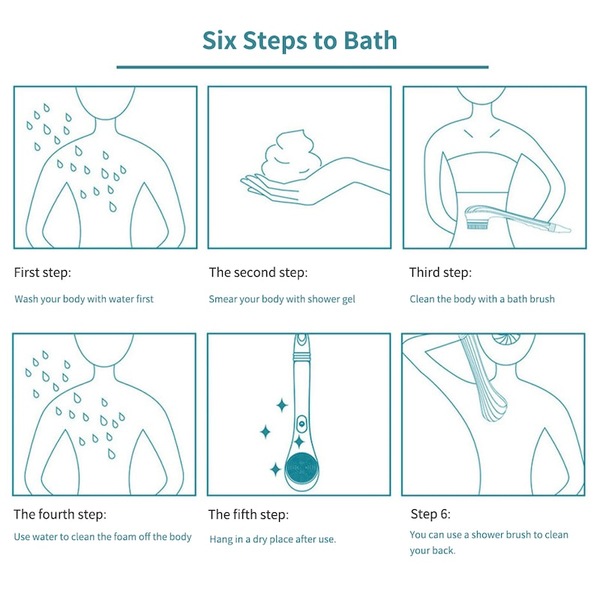 Six Steps to Bath

First step:

Wash your body with water first

The second step:

Smear your body with shower gel

Third step:

Clean the body with a bath brush

The fourth step:

Use water to clean the foam off the body

The fifth step:

Hang in a dry place after use.

Step 6:

You can use a shower brush to clean your back.