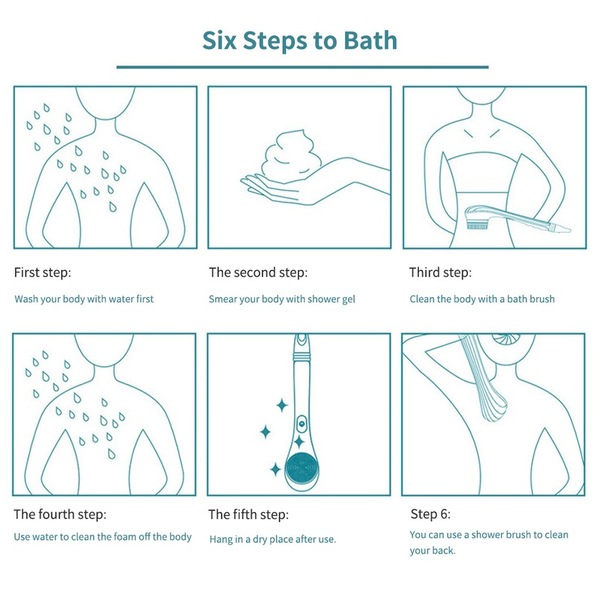 Six Steps to Bath

First step:
Wash your body with water first

The second step:
Smear your body with shower gel

Third step:
Clean the body with a bath brush

The fourth step:
Use water to clean the foam off the body

The fifth step:
Hang in a dry place after use.

Step 6:
You can use a shower brush to clean your back.